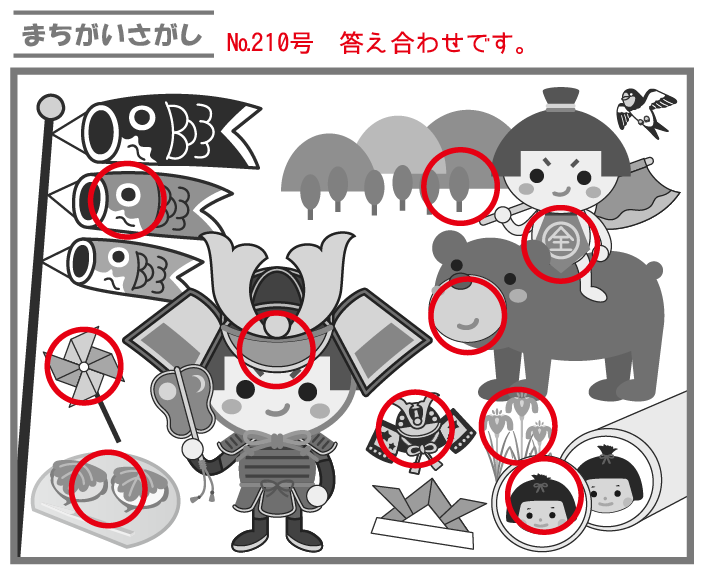 まちがいさがし　№210号　答え合わせです。

全