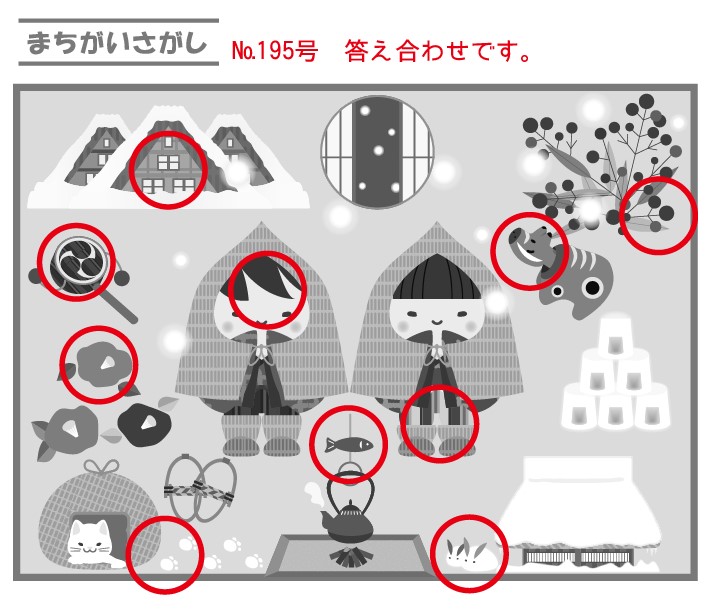 まちがいさがし №195号　答え合わせです。