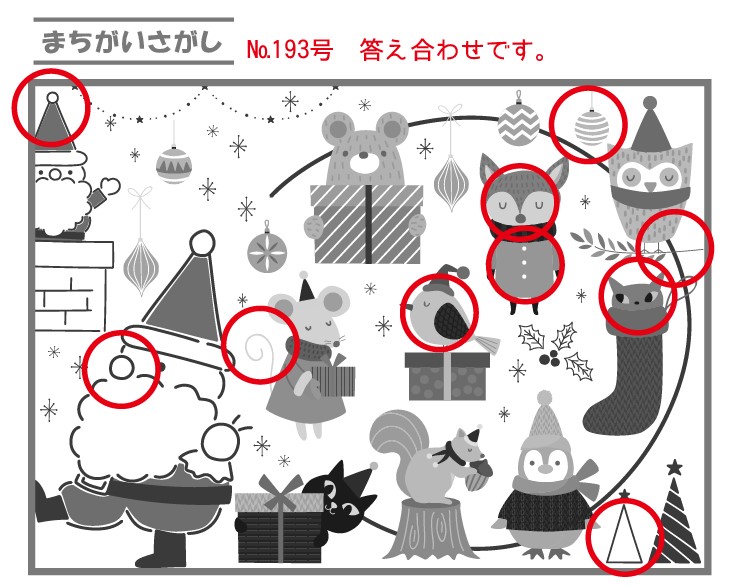 まちがいさがし　No.193号　答え合わせです。